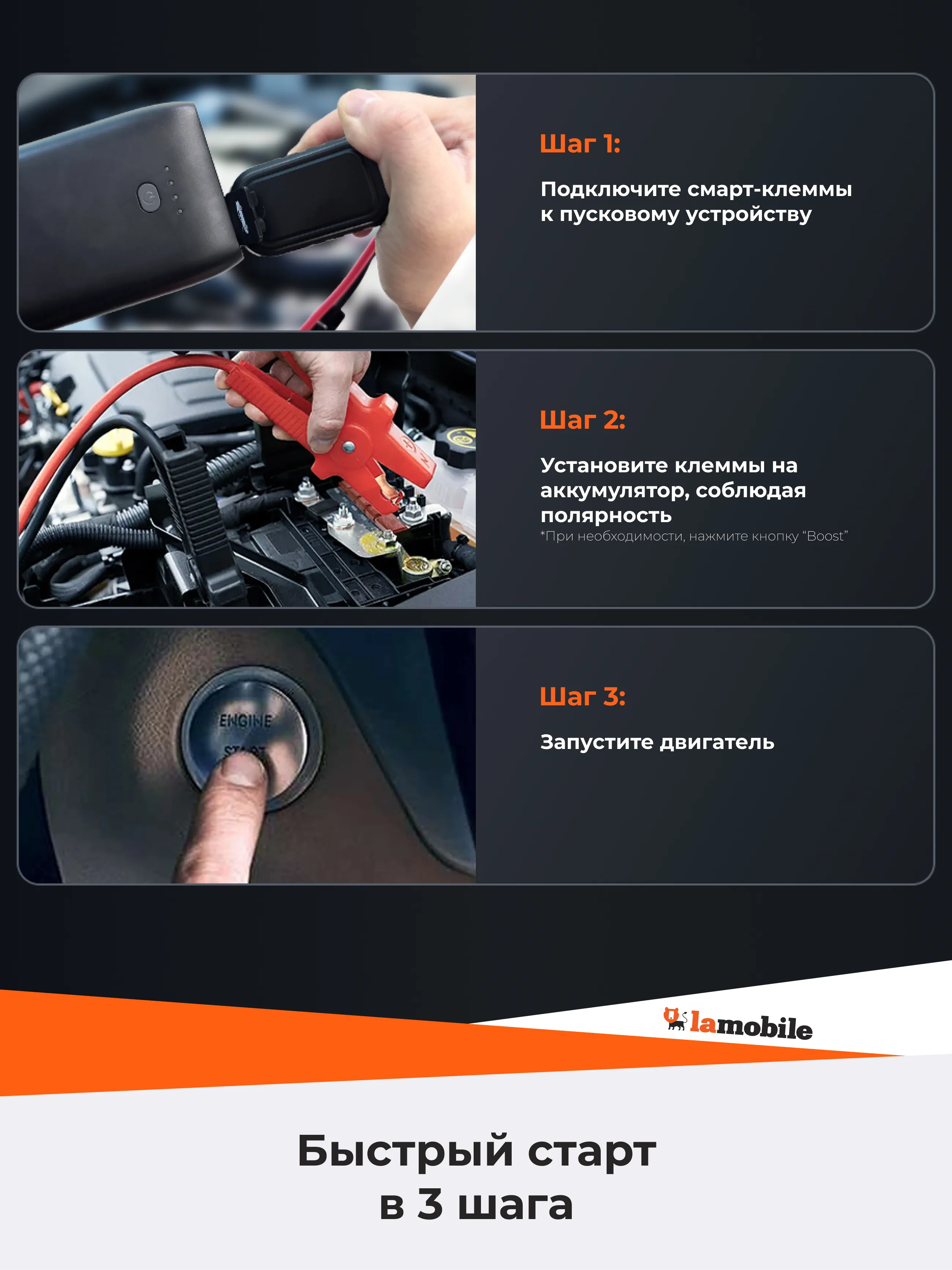 Шаг 1:

Подключите смарт-клеммы к пусковому устройству

Шаг 2:

Установите клеммы на аккумулятор, соблюдая полярность
*При необходимости, нажмите кнопку “Boost”

ENGINE
START

Шаг 3:

Запустите двигатель

lamobile

Быстрый старт в 3 шага